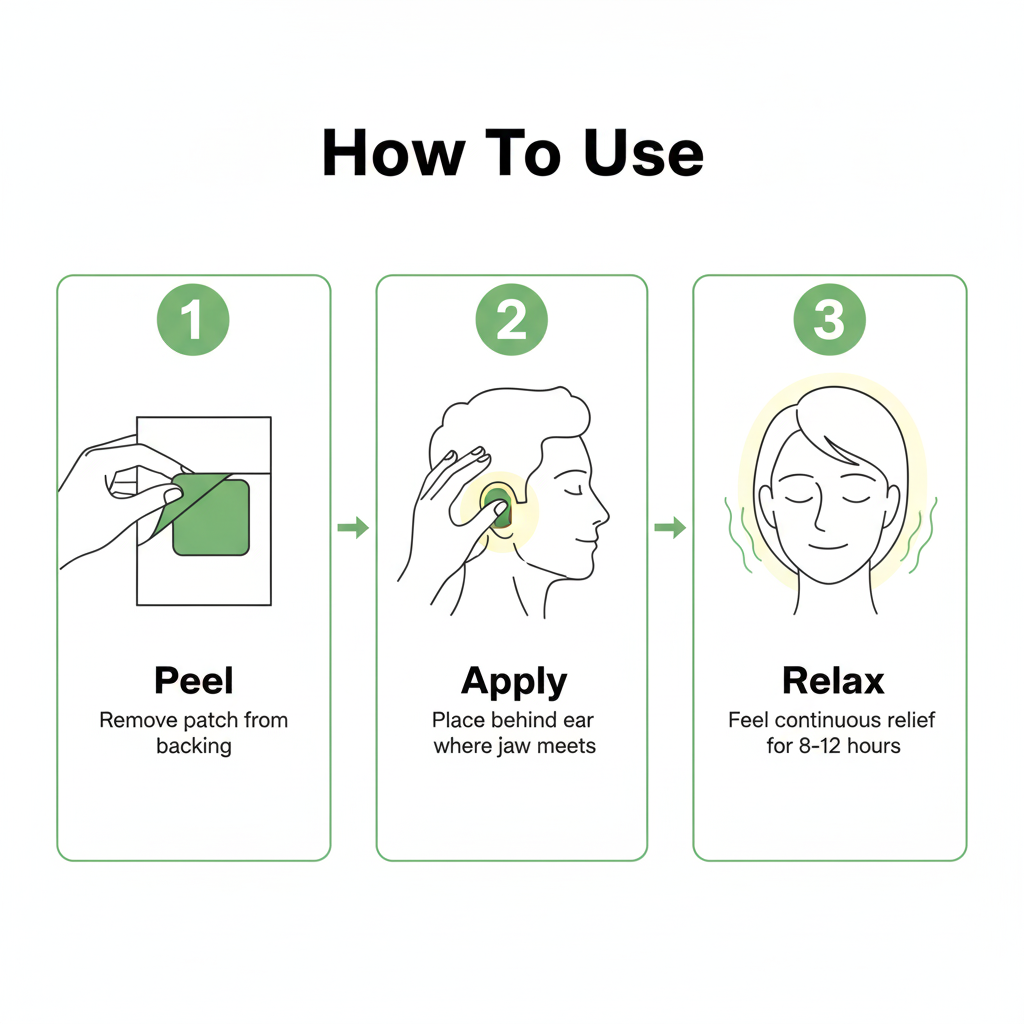 How To Use

1

Peel

Remove patch from backing

2

Apply

Place behind ear where jaw meets

3

Relax

Feel continuous relief for 8-12 hours